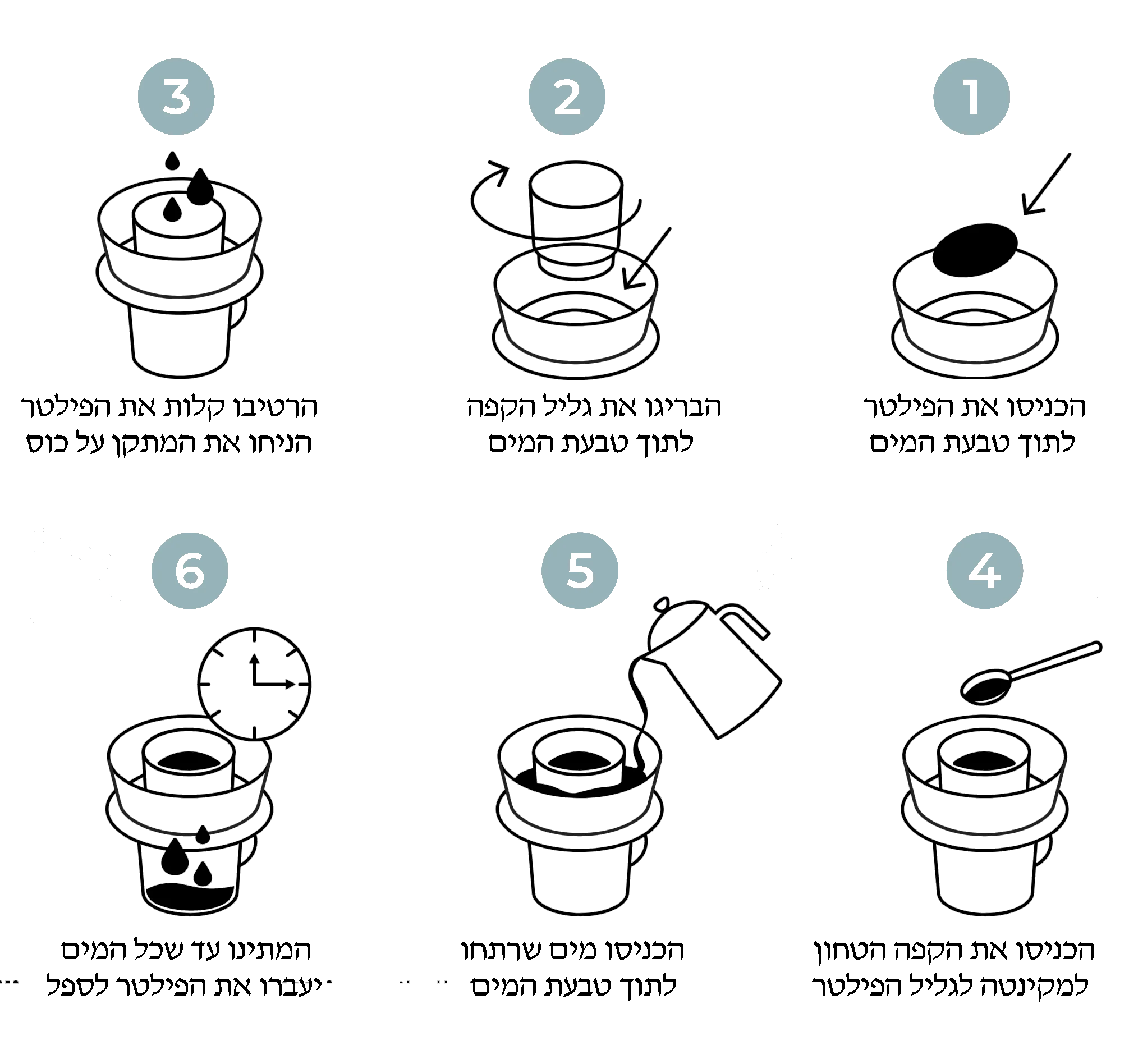 1

הכניסו את הפילטר
לתוך טבעת המים

2

הבריגו את גליל הקפה
לתוך טבעת המים

3

הרטיבו קלות את הפילטר
הניחו את המתקן על כוס

4

הכניסו את הקפה הטחון
למקינטה לגליל הפילטר

5

הכניסו מים שרתחו
לתוך טבעת המים

6

המתינו עד שכל המים
יעברו את הפילטר לספל